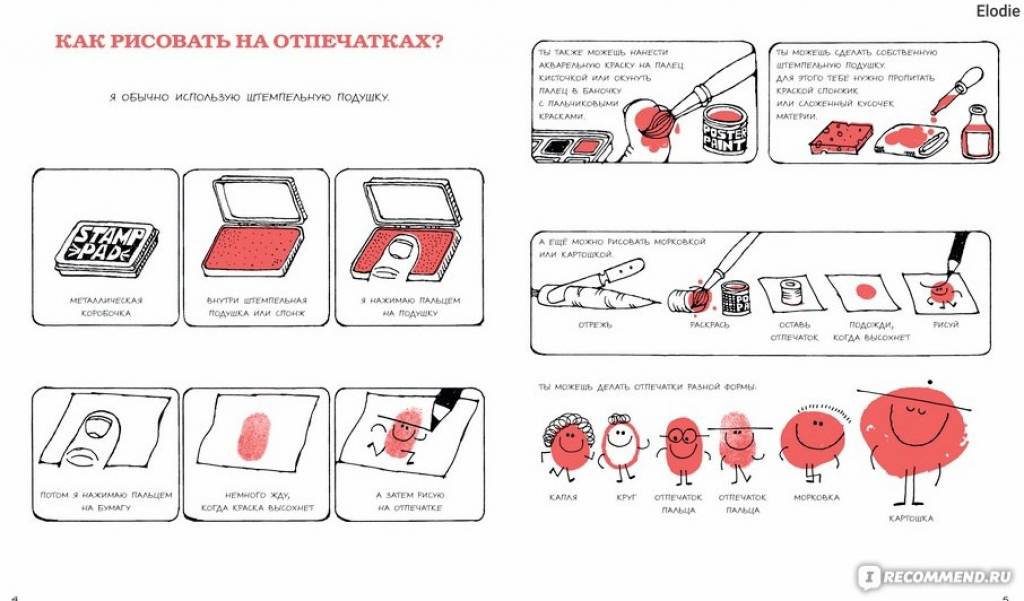 Elodie

КАК РИСОВАТЬ НА ОТПЕЧАТКАХ?

Я ОБЫЧНО ИСПОЛЬЗУЮ ШТЕМПЕЛЬНУЮ ПОДУШКУ.

STAMP PAD

МЕТАЛЛИЧЕСКАЯ КОРОБОЧКА

ВНУТРИ ШТЕМПЕЛЬНАЯ ПОДУШКА ИЛИ СПОНЖ

Я НАЖИМАЮ ПАЛЬЦЕМ НА ПОДУШКУ

ПОТОМ Я НАЖИМАЮ ПАЛЬЦЕМ НА БУМАГУ

НЕМНОГО ЖДУ, КОГДА КРАСКА ВЫСОХНЕТ

А ЗАТЕМ РИСУЮ НА ОТПЕЧАТКЕ

ТЫ ТАКЖЕ МОЖЕШЬ НАНЕСТИ АКВАРЕЛЬНУЮ КРАСКУ НА ПАЛЕЦ КИСТОЧКОЙ ИЛИ ОКУНУТЬ ПАЛЕЦ В БАНОЧКУ С ПАЛЬЧИКОВЫМИ КРАСКАМИ.

POSTER PAINT

ТЫ МОЖЕШЬ СДЕЛАТЬ СОБСТВЕННУЮ ШТЕМПЕЛЬНУЮ ПОДУШКУ. ДЛЯ ЭТОГО ТЕБЕ НУЖНО ПРОПИТАТЬ КРАСКОЙ СПОНЖИК ИЛИ СЛОЖЕННЫЙ КУСОЧЕК МАТЕРИИ.

А ЕЩЁ МОЖНО РИСОВАТЬ МОРКОВКОЙ ИЛИ КАРТОШКОЙ.

ОТРЕЖЬ

РАСКРАСЬ

ОСТАВЬ ОТПЕЧАТОК

ПОДОЖДИ, КОГДА ВЫСОХНЕТ

РИСУЙ

ТЫ МОЖЕШЬ ДЕЛАТЬ ОТПЕЧАТКИ РАЗНОЙ ФОРМЫ:

КАПЛЯ

КРУГ

ОТПЕЧАТОК ПАЛЬЦА

ОТПЕЧАТОК ПАЛЬЦА

МОРКОВКА

КАРТОШКА

4

5

RECOMMEND.RU